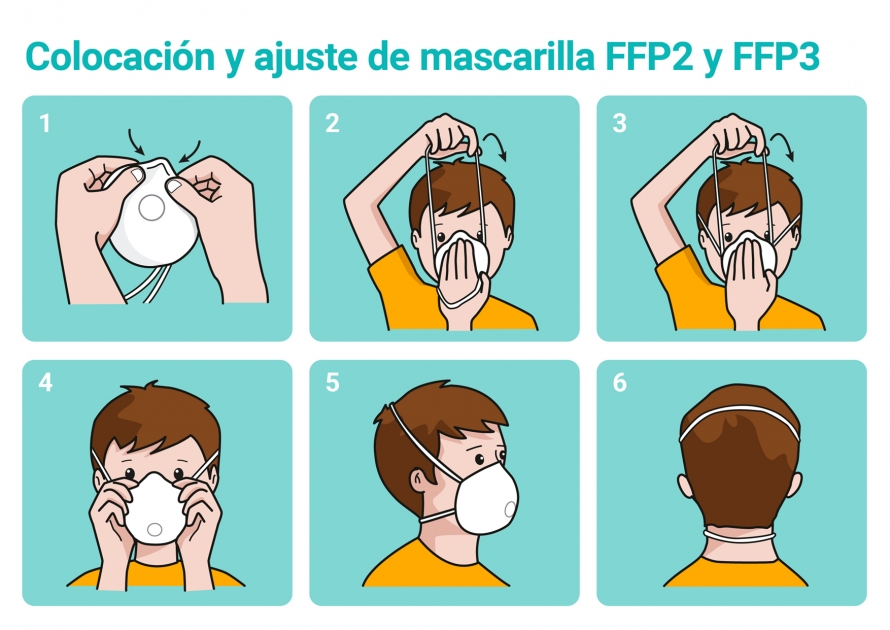 Colocación y ajuste de mascarilla FFP2 y FFP3

1

2

3

4

5

6