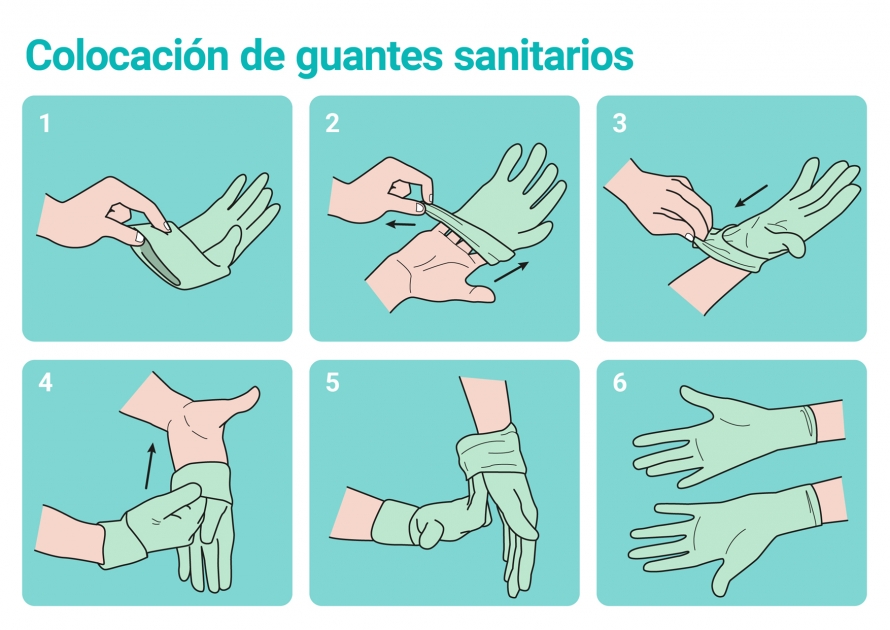 Colocación de guantes sanitarios

1

2

3

4

5

6