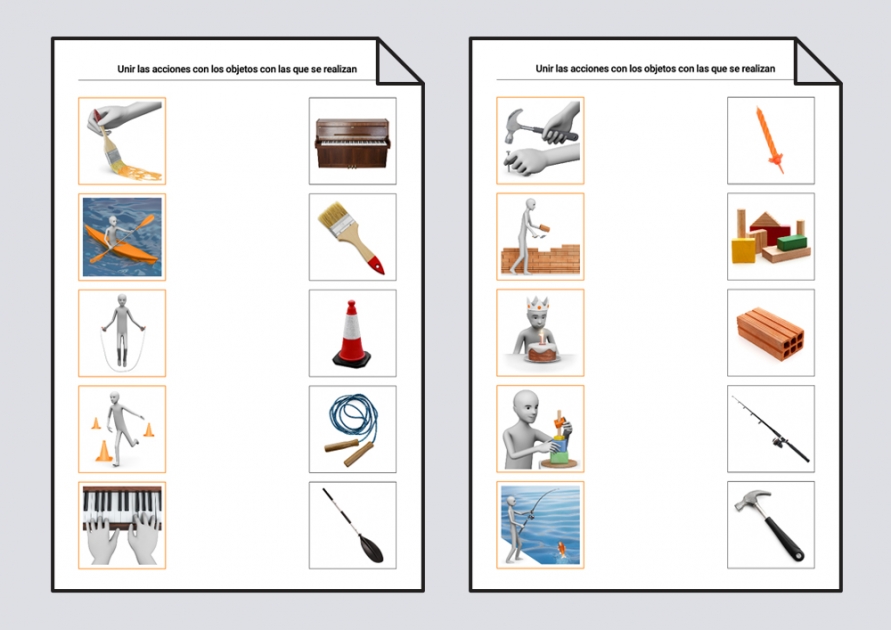 Unir las acciones con los objetos con las que se realizan

Unir las acciones con los objetos con las que se realizan