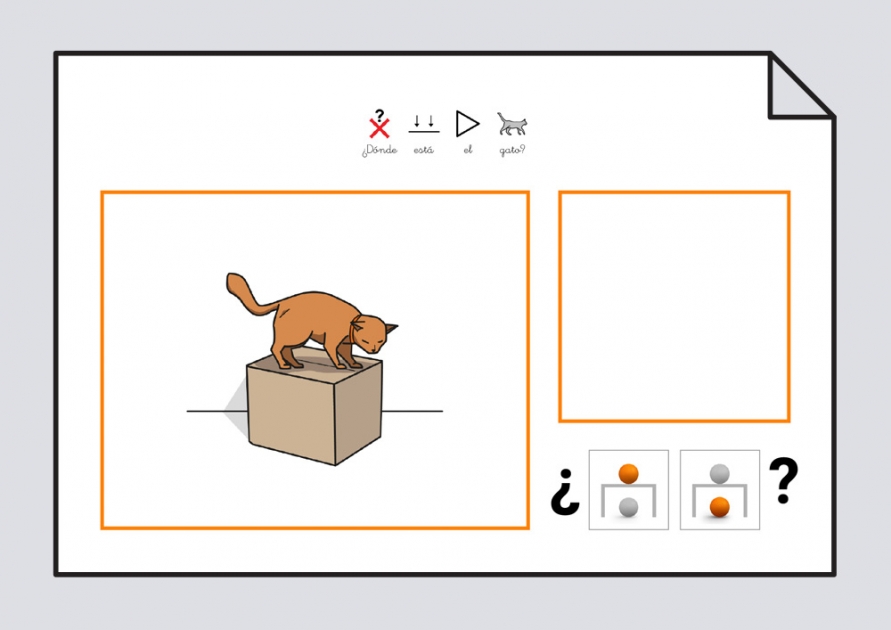 ¿Dónde está el gato?

¿ ?