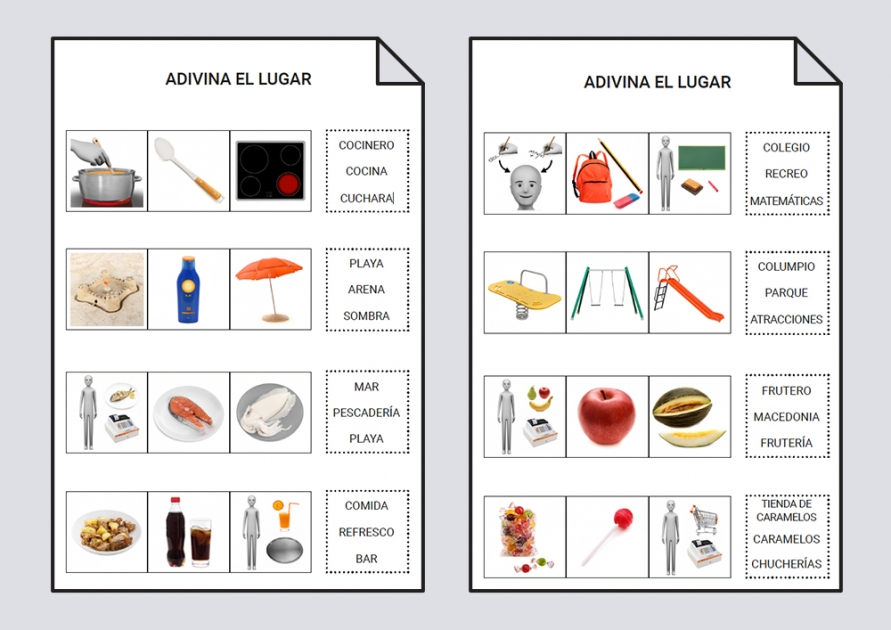 ADIVINA EL LUGAR

COCINERO
COCINA
CUCHARA

PLAYA
ARENA
SOMBRA

MAR
PESCADERÍA
PLAYA

COMIDA
REFRESCO
BAR

ADIVINA EL LUGAR

COLEGIO
RECREO
MATEMÁTICAS

COLUMPIO
PARQUE
ATRACCIONES

FRUTERO
MACEDONIA
FRUTERÍA

TIENDA DE CARAMELOS
CARAMELOS
CHUCHERÍAS