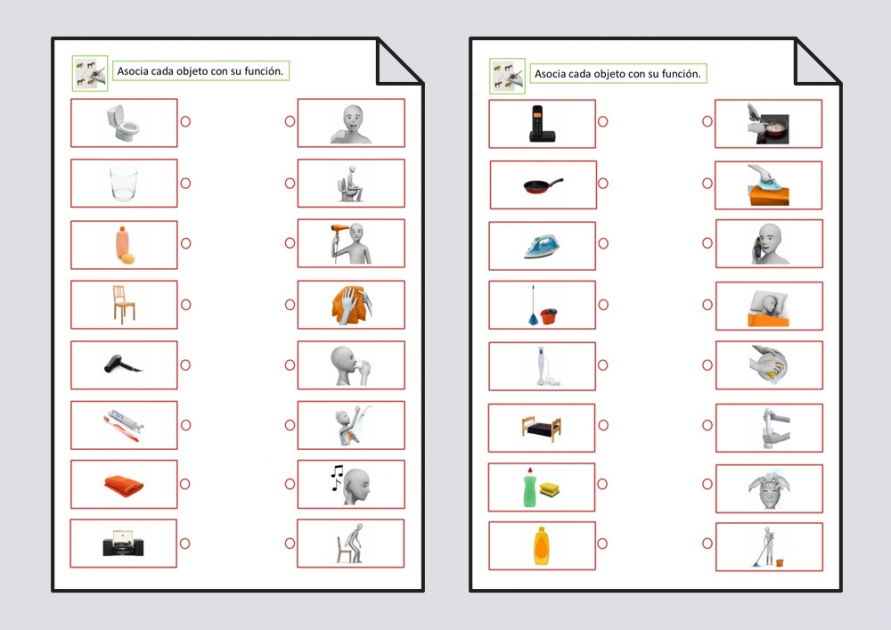 Asocia cada objeto con su función.

Asocia cada objeto con su función.