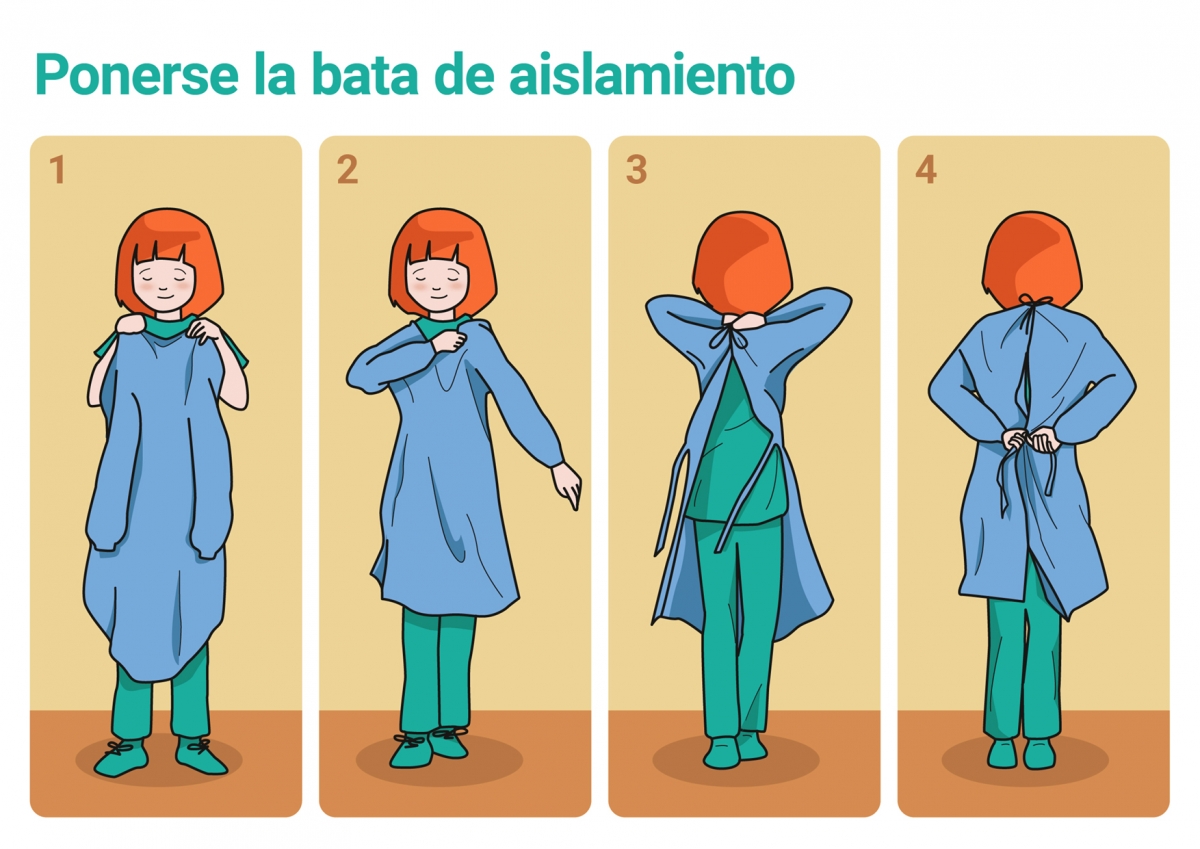 Ponerse la bata de aislamiento

1

2

3

4