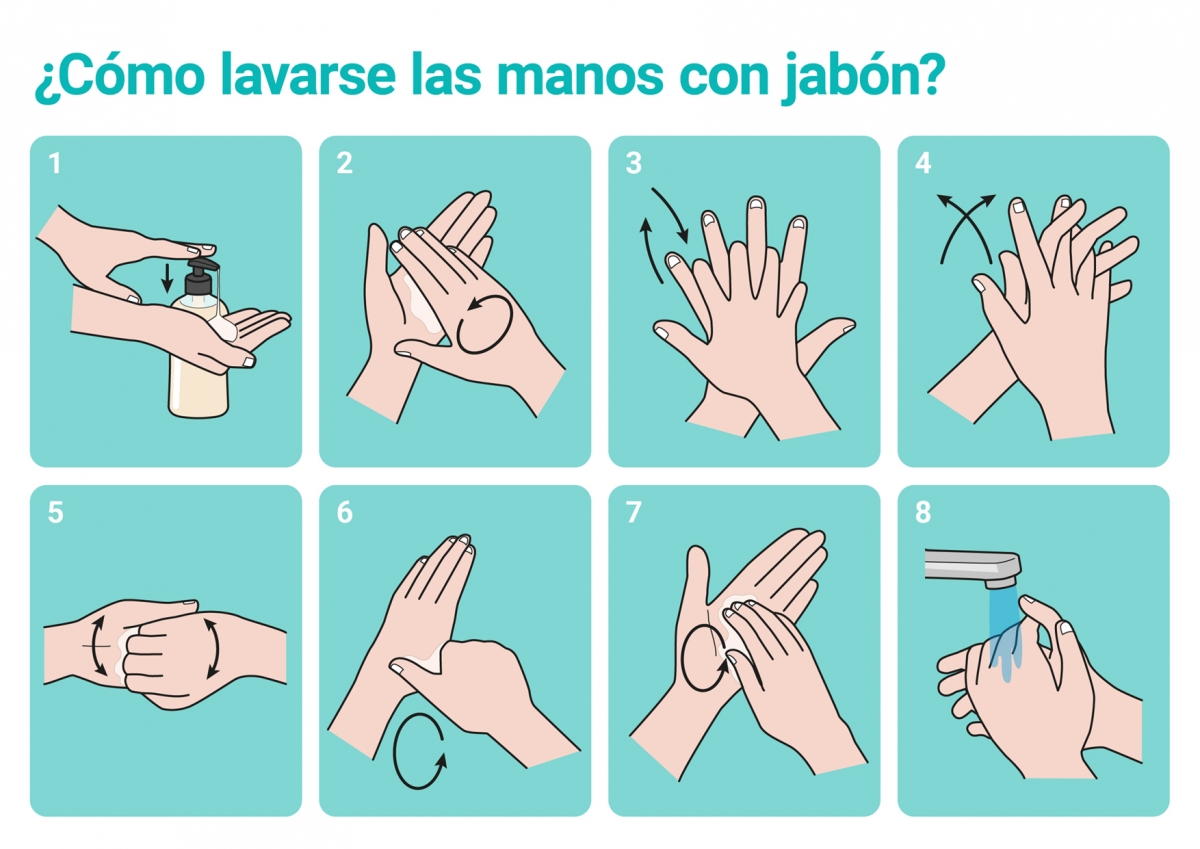 ¿Cómo lavarse las manos con jabón?

1

2

3

4

5

6

7

8