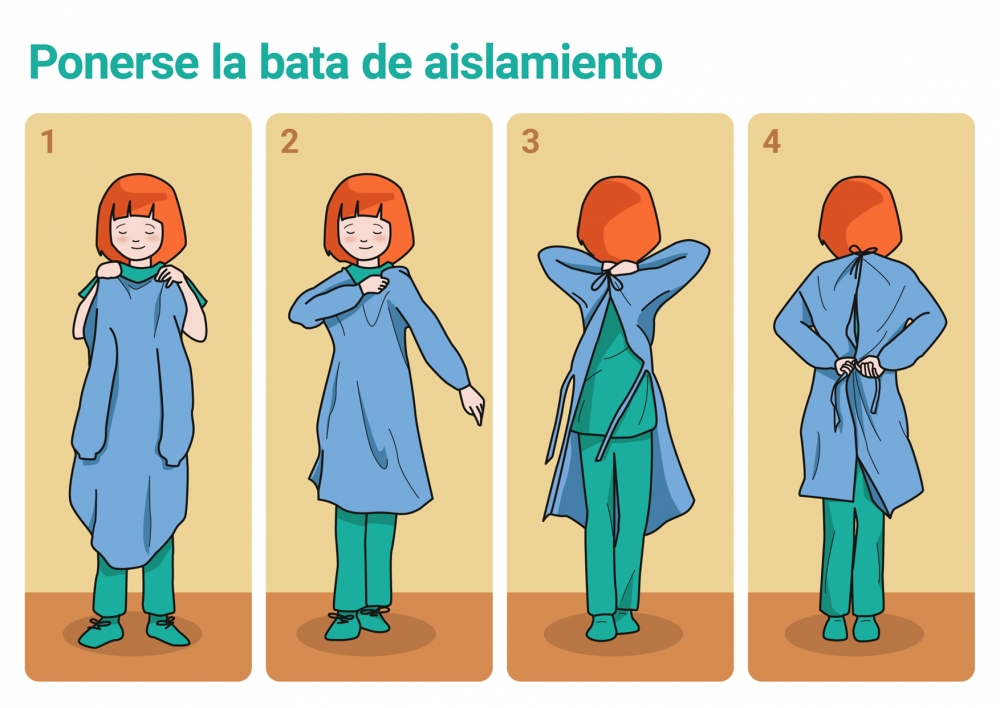 Ponerse la bata de aislamiento

1

2

3

4