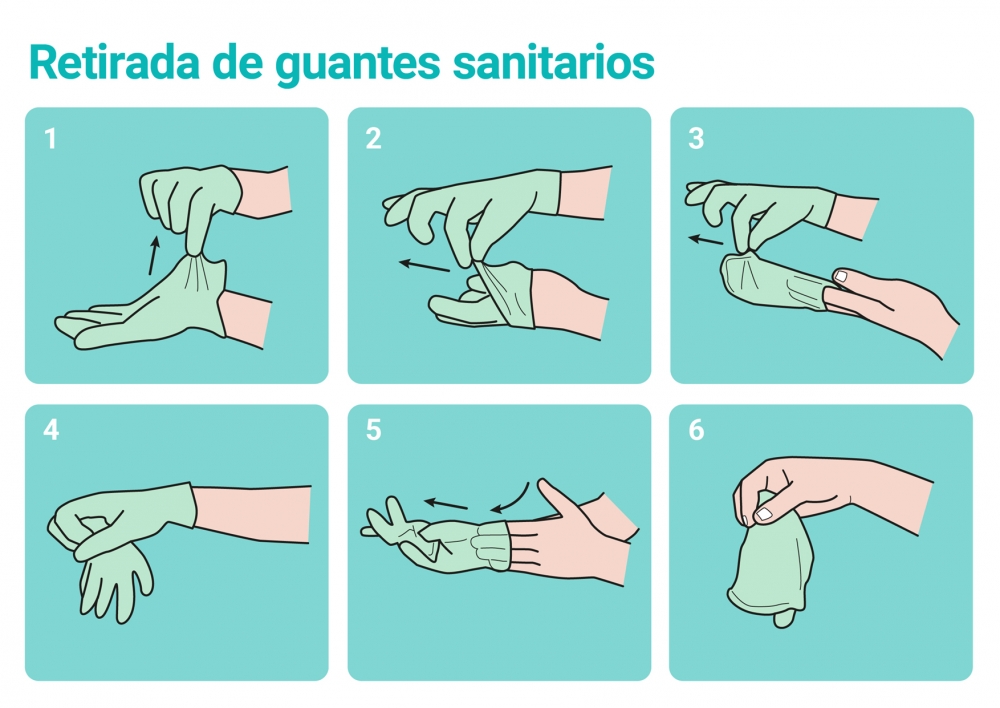 Retirada de guantes sanitarios

1

2

3

4

5

6