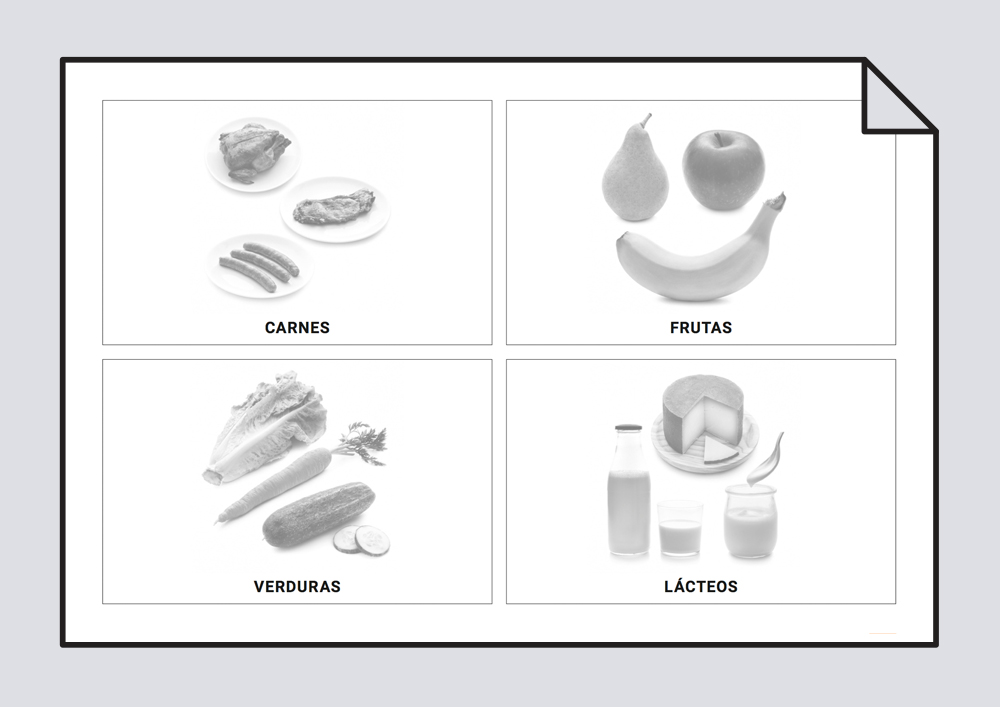 CARNES

FRUTAS

VERDURAS

LÁCTEOS