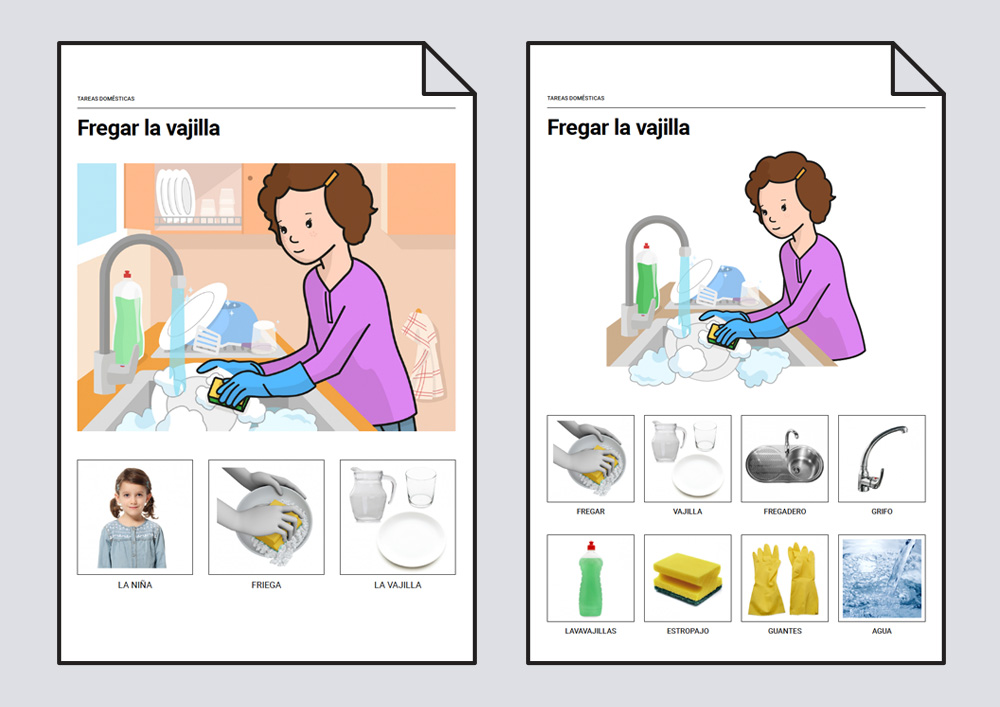 TAREAS DOMÉSTICAS

Fregar la vajilla

LA NIÑA

FRIEGA

LA VAJILLA

TAREAS DOMÉSTICAS

Fregar la vajilla

FREGAR

VAJILLA

FREGADERO

GRIFO

LAVAVAJILLAS

ESTROPAJO

GUANTES

AGUA