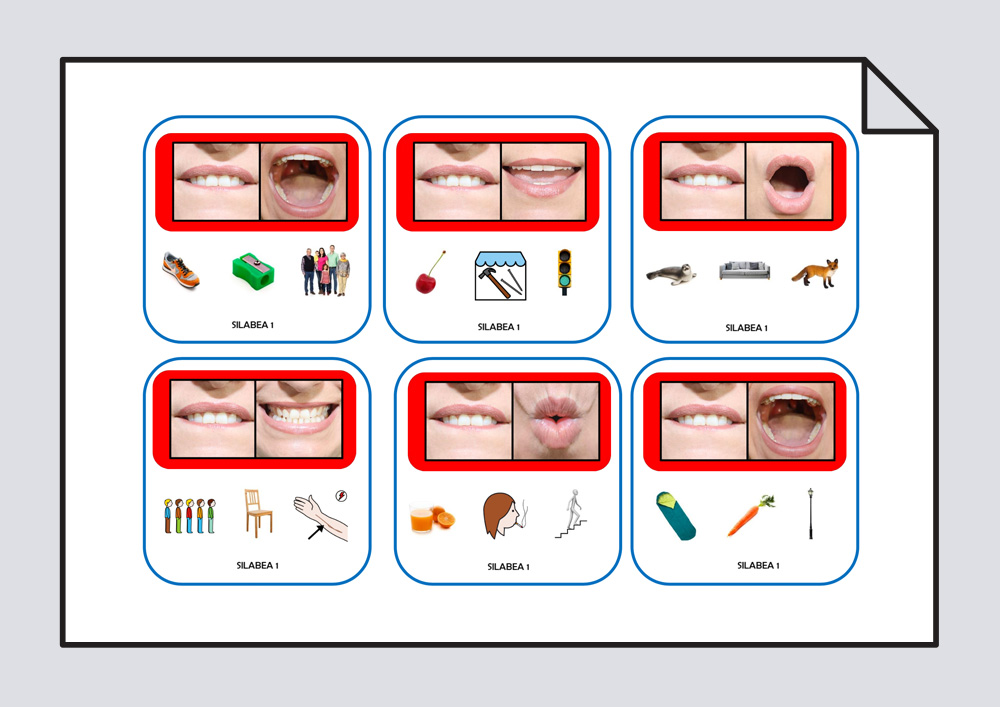 SILABEA 1

SILABEA 1

SILABEA 1

SILABEA 1

SILABEA 1

SILABEA 1