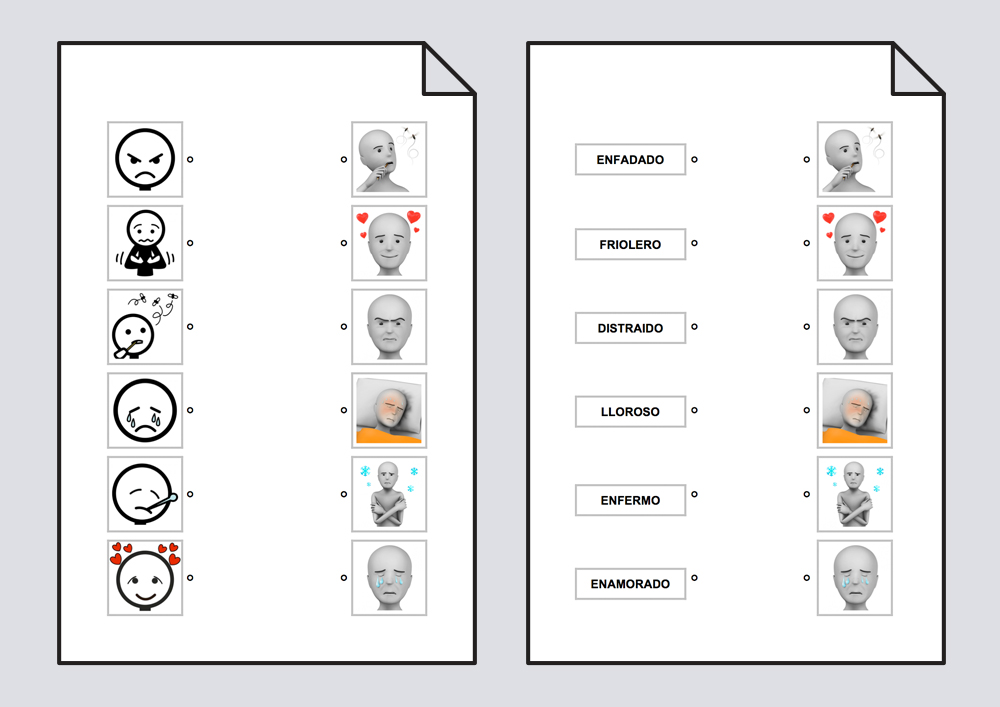 ENFADADO

FRIOLERO

DISTRAIDO

LLOROSO

ENFERMO

ENAMORADO