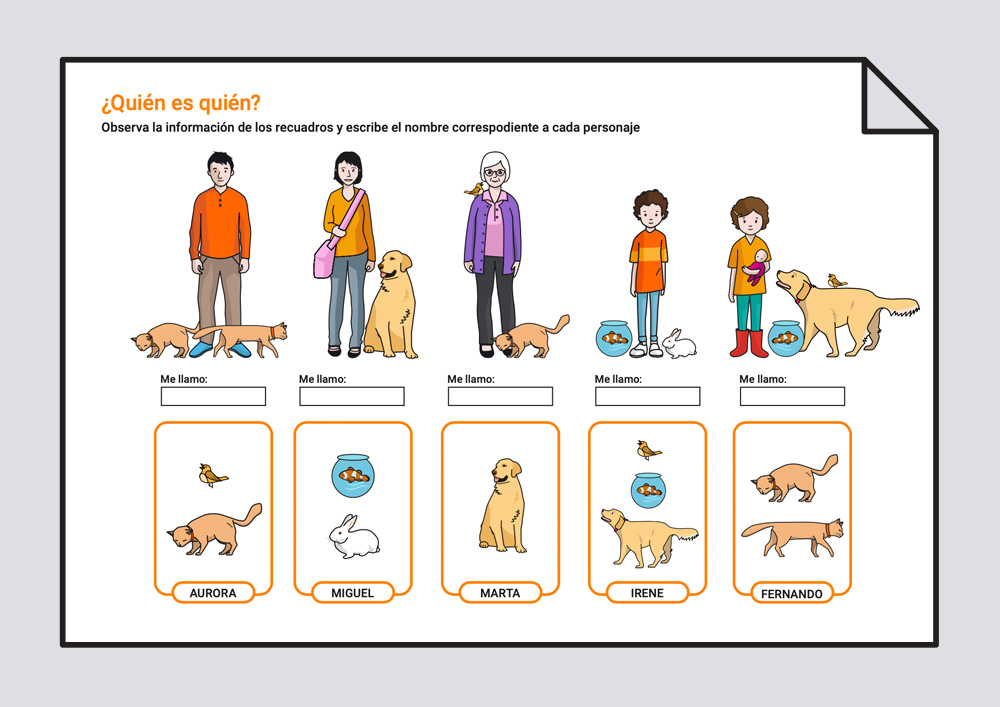 ¿Quién es quién?
Observa la información de los recuadros y escribe el nombre correspodiente a cada personaje

Me llamo:

Me llamo:

Me llamo:

Me llamo:

Me llamo:

AURORA

MIGUEL

MARTA

IRENE

FERNANDO