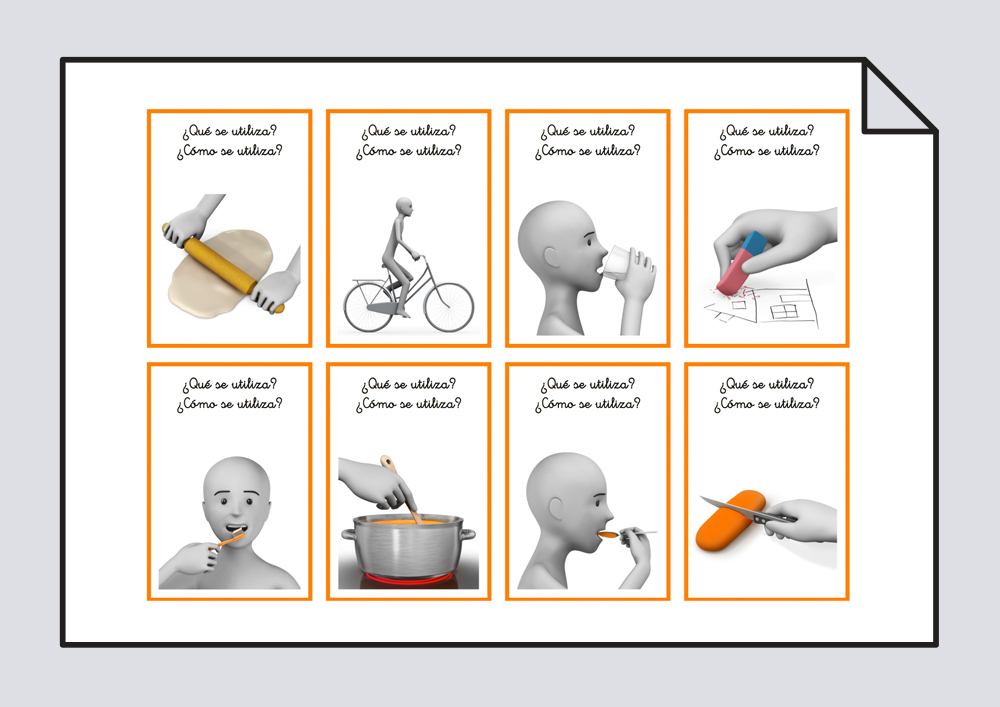 ¿Qué se utiliza?
¿Cómo se utiliza?

¿Qué se utiliza?
¿Cómo se utiliza?

¿Qué se utiliza?
¿Cómo se utiliza?

¿Qué se utiliza?
¿Cómo se utiliza?

¿Qué se utiliza?
¿Cómo se utiliza?

¿Qué se utiliza?
¿Cómo se utiliza?

¿Qué se utiliza?
¿Cómo se utiliza?

¿Qué se utiliza?
¿Cómo se utiliza?