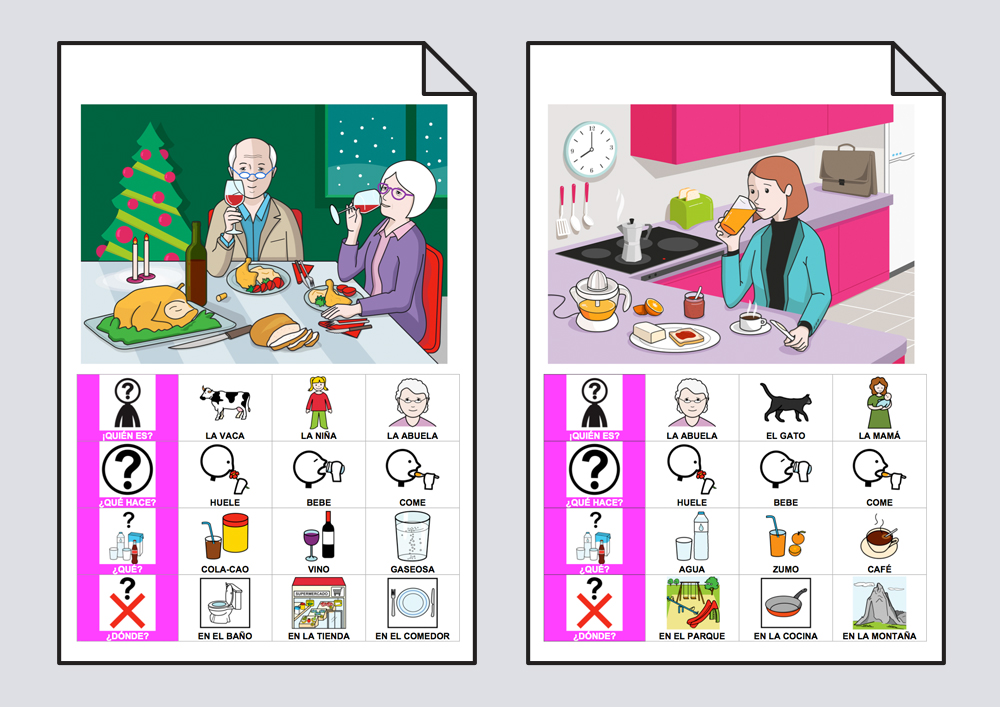 | ¿QUIÉN ES? | LA VACA | LA NIÑA | LA ABUELA |
|---|---|---|---|
| ¿QUÉ HACE? | HUELE | BEBE | COME |
| ¿QUÉ? | COLA-CAO | VINO | GASEOSA |
| ¿DÓNDE? | EN EL BAÑO | EN LA TIENDA | EN EL COMEDOR |

SUPERMERCADO

| ¿QUIÉN ES? | LA ABUELA | EL GATO | LA MAMÁ |
|---|---|---|---|
| ¿QUÉ HACE? | HUELE | BEBE | COME |
| ¿QUÉ? | AGUA | ZUMO | CAFÉ |
| ¿DÓNDE? | EN EL PARQUE | EN LA COCINA | EN LA MONTAÑA |