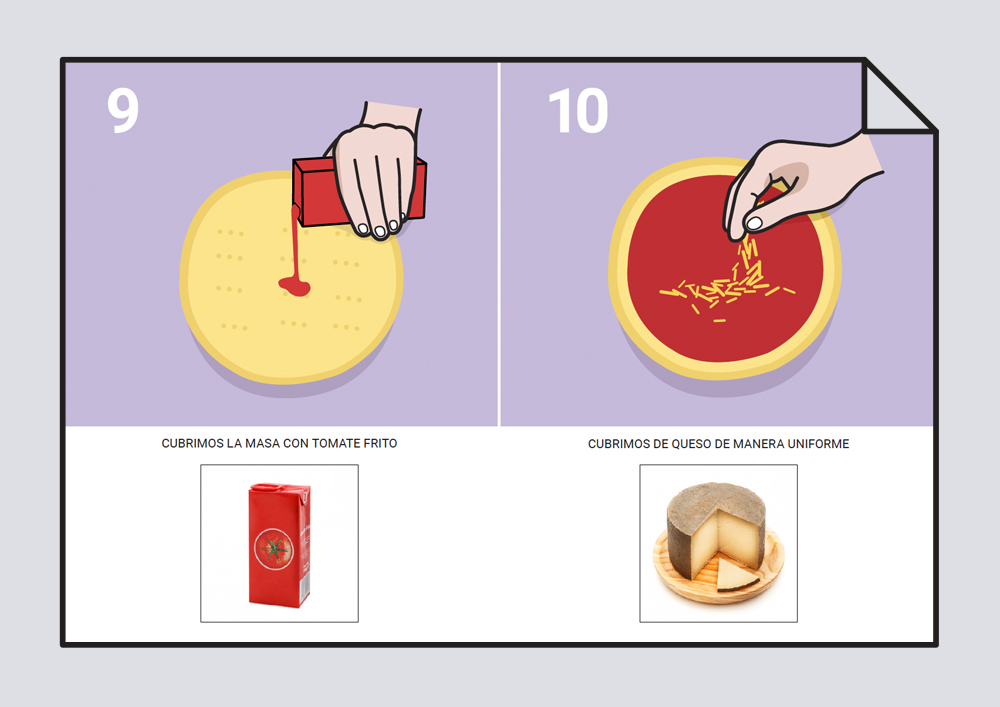 9

CUBRIMOS LA MASA CON TOMATE FRITO

10

CUBRIMOS DE QUESO DE MANERA UNIFORME