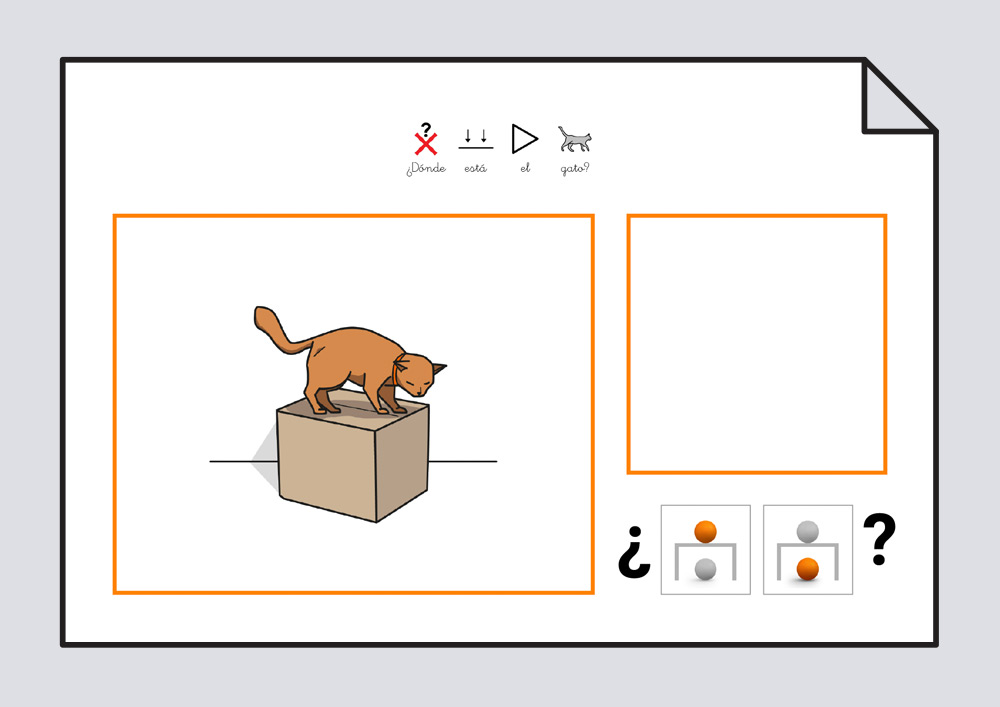 ¿Dónde está el gato?

¿ ?