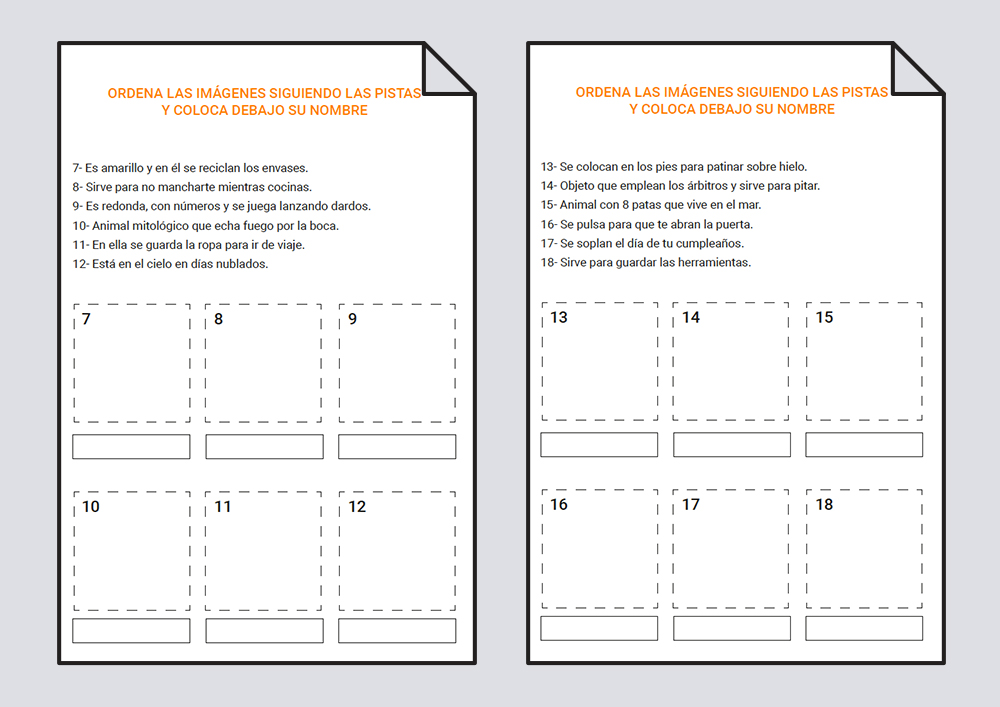 ORDENA LAS IMÁGENES SIGUIENDO LAS PISTAS Y COLOCA DEBAJO SU NOMBRE

7- Es amarillo y en él se reciclan los envases.
8- Sirve para no mancharte mientras cocinas.
9- Es redonda, con números y se juega lanzando dardos.
10- Animal mitológico que echa fuego por la boca.
11- En ella se guarda la ropa para ir de viaje.
12- Está en el cielo en días nublados.

7
8
9
10
11
12

ORDENA LAS IMÁGENES SIGUIENDO LAS PISTAS Y COLOCA DEBAJO SU NOMBRE

13- Se colocan en los pies para patinar sobre hielo.
14- Objeto que emplean los árbitros y sirve para pitar.
15- Animal con 8 patas que vive en el mar.
16- Se pulsa para que te abran la puerta.
17- Se soplan el día de tu cumpleaños.
18- Sirve para guardar las herramientas.

13
14
15
16
17
18