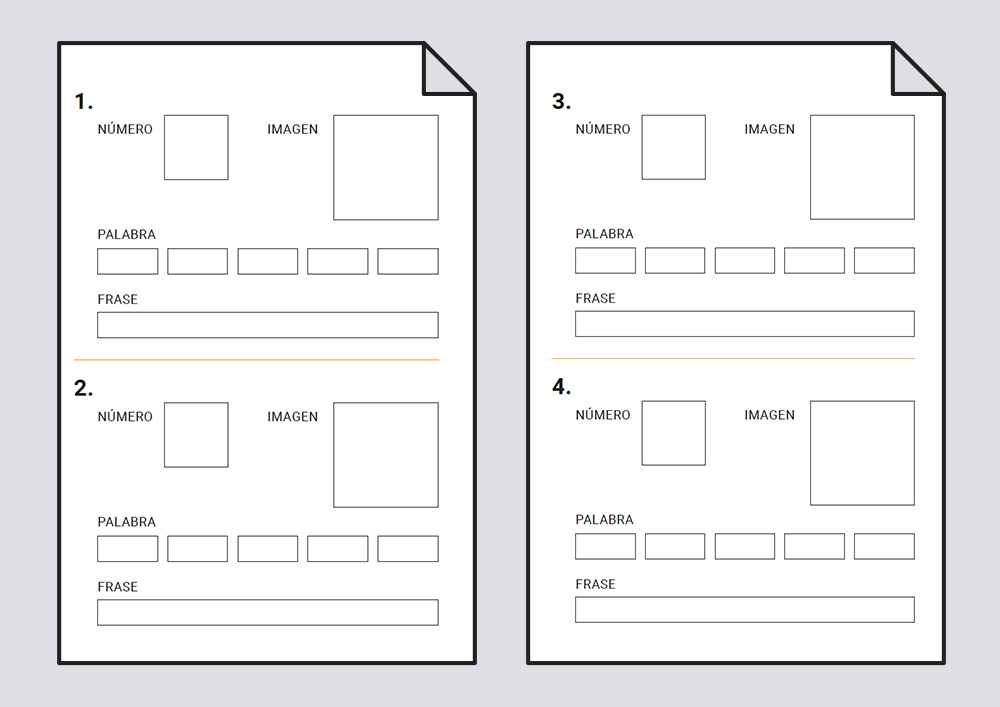 1.
NÚMERO
IMAGEN
PALABRA
FRASE

2.
NÚMERO
IMAGEN
PALABRA
FRASE

3.
NÚMERO
IMAGEN
PALABRA
FRASE

4.
NÚMERO
IMAGEN
PALABRA
FRASE