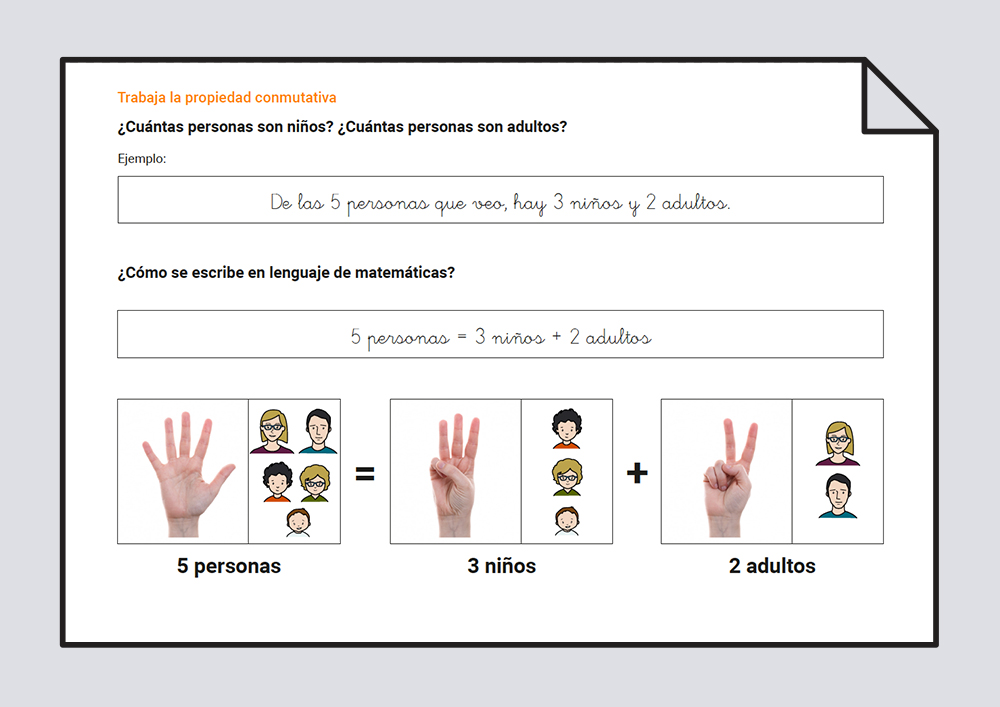 Trabaja la propiedad conmutativa

¿Cuántas personas son niños? ¿Cuántas personas son adultos?

Ejemplo:

De las 5 personas que veo, hay 3 niños y 2 adultos.

¿Cómo se escribe en lenguaje de matemáticas?

5 personas = 3 niños + 2 adultos

=

+

5 personas

3 niños

2 adultos