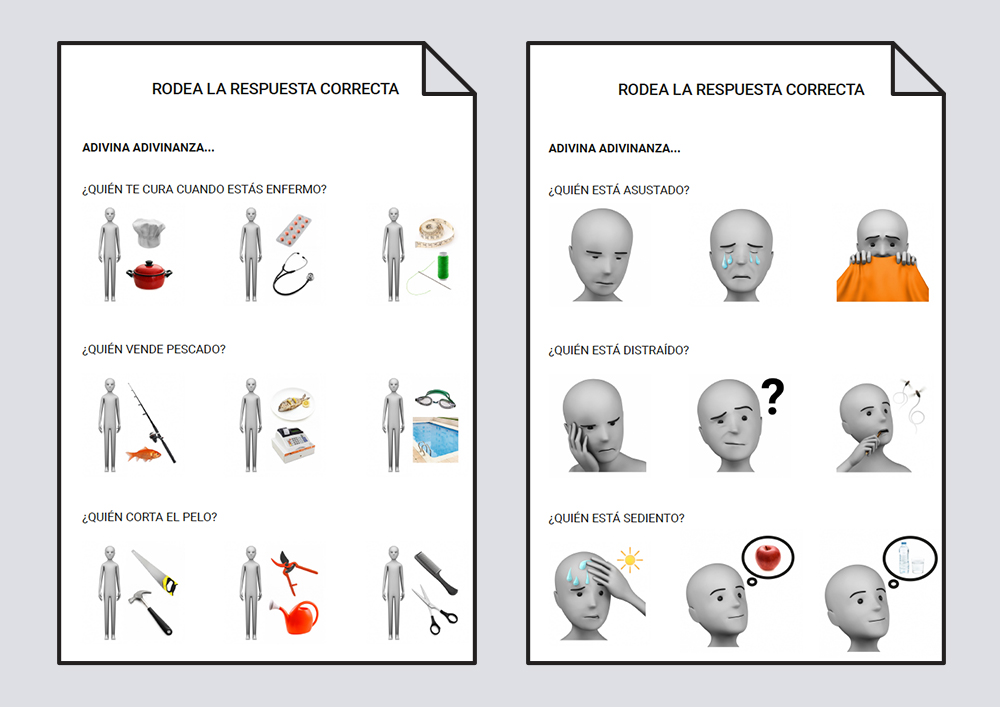 RODEA LA RESPUESTA CORRECTA

ADIVINA ADIVINANZA...

¿QUIÉN TE CURA CUANDO ESTÁS ENFERMO?

¿QUIÉN VENDE PESCADO?

¿QUIÉN CORTA EL PELO?

RODEA LA RESPUESTA CORRECTA

ADIVINA ADIVINANZA...

¿QUIÉN ESTÁ ASUSTADO?

¿QUIÉN ESTÁ DISTRAÍDO?

?

¿QUIÉN ESTÁ SEDIENTO?