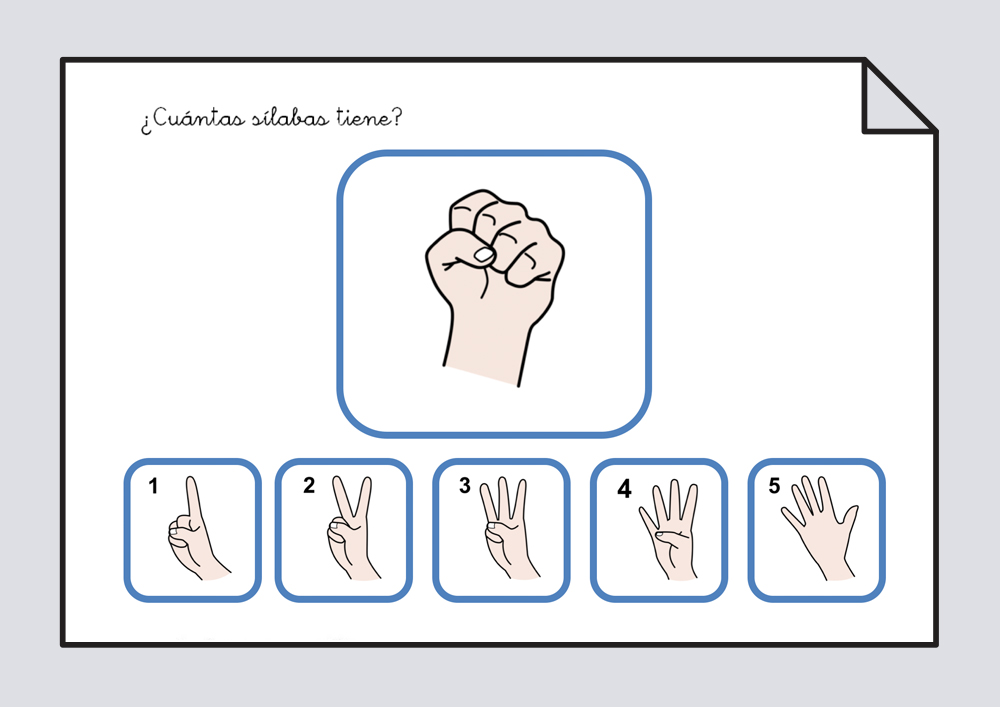 ¿Cuántas sílabas tiene?

1

2

3

4

5