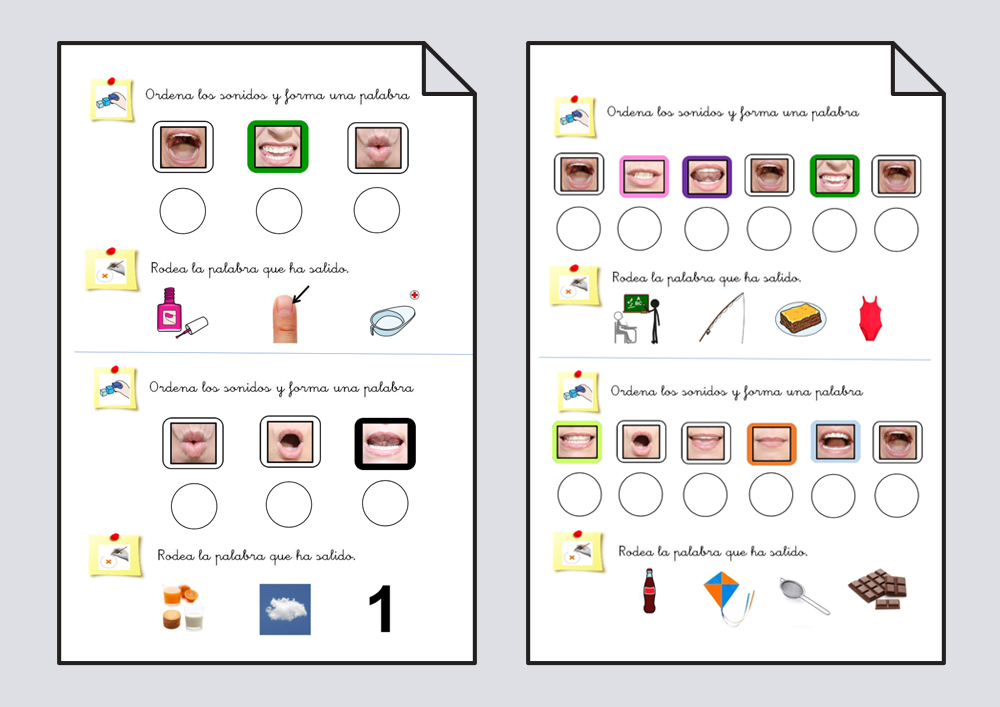 Ordena los sonidos y forma una palabra

Rodea la palabra que ha salido.

Ordena los sonidos y forma una palabra

Rodea la palabra que ha salido.

1

Ordena los sonidos y forma una palabra

Rodea la palabra que ha salido.

Ordena los sonidos y forma una palabra

Rodea la palabra que ha salido.