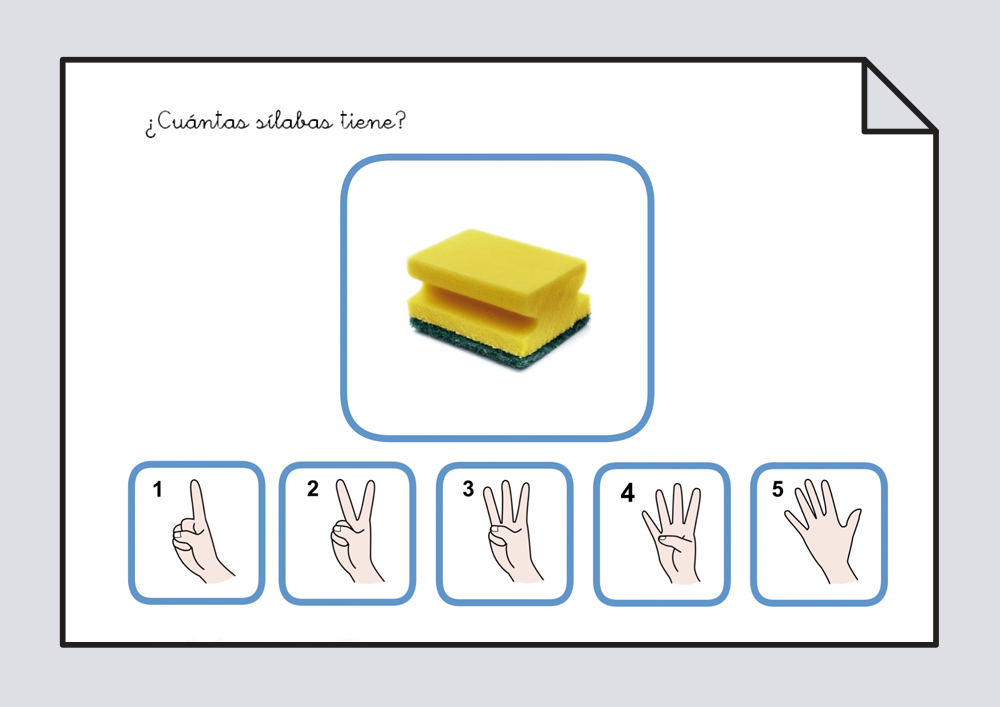 ¿Cuántas sílabas tiene?

1

2

3

4

5