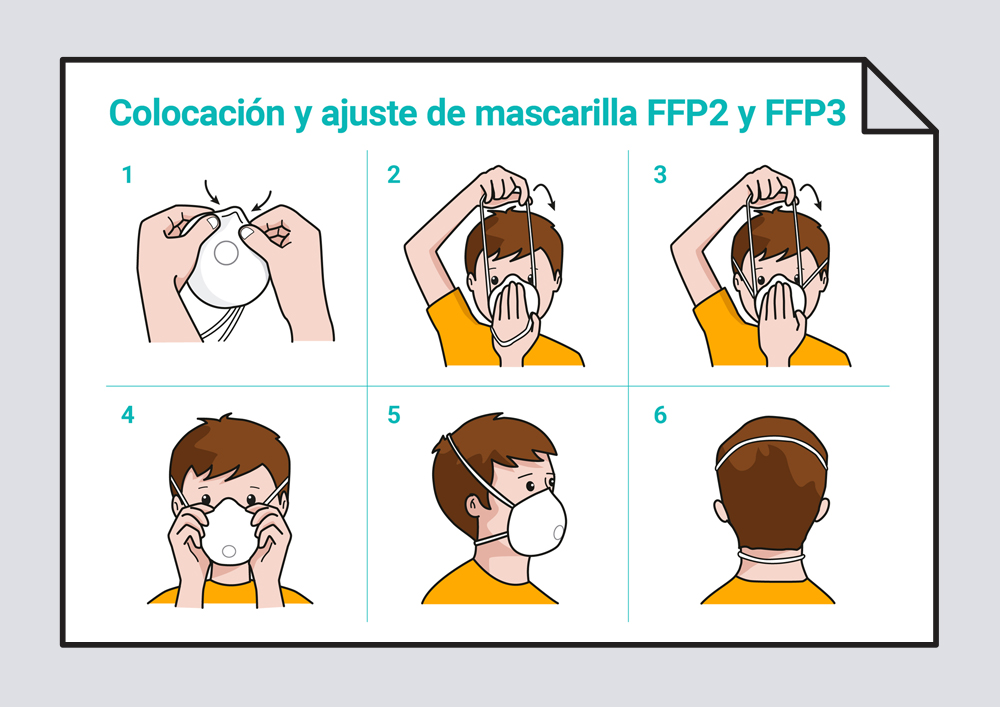 Colocación y ajuste de mascarilla FFP2 y FFP3

1

2

3

4

5

6