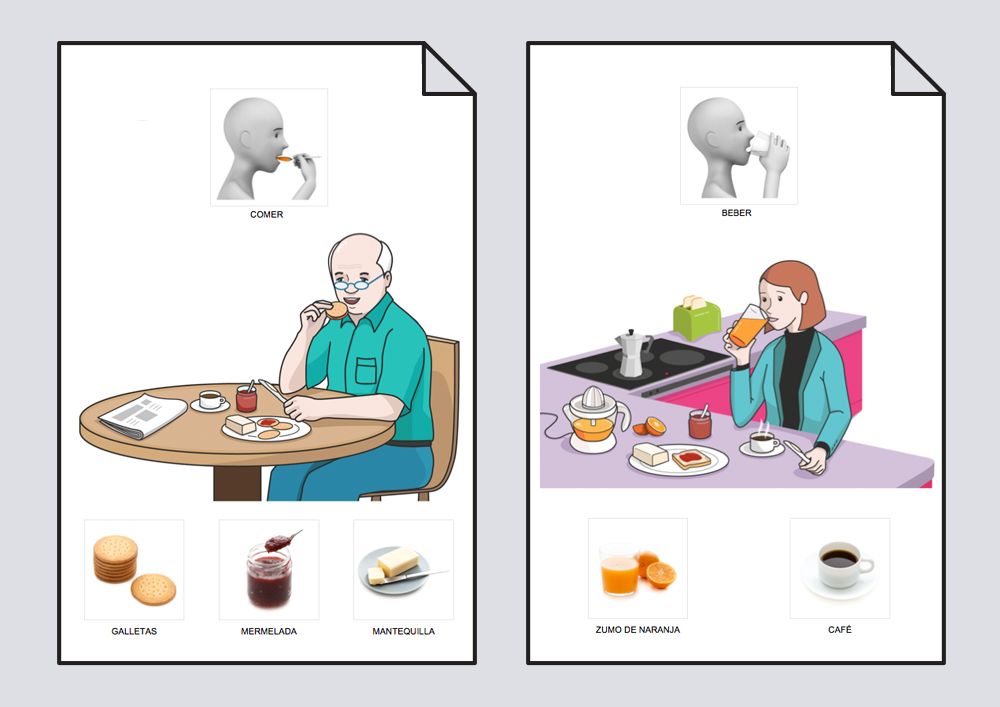 COMER

GALLETAS

MERMELADA

MANTEQUILLA

BEBER

ZUMO DE NARANJA

CAFÉ