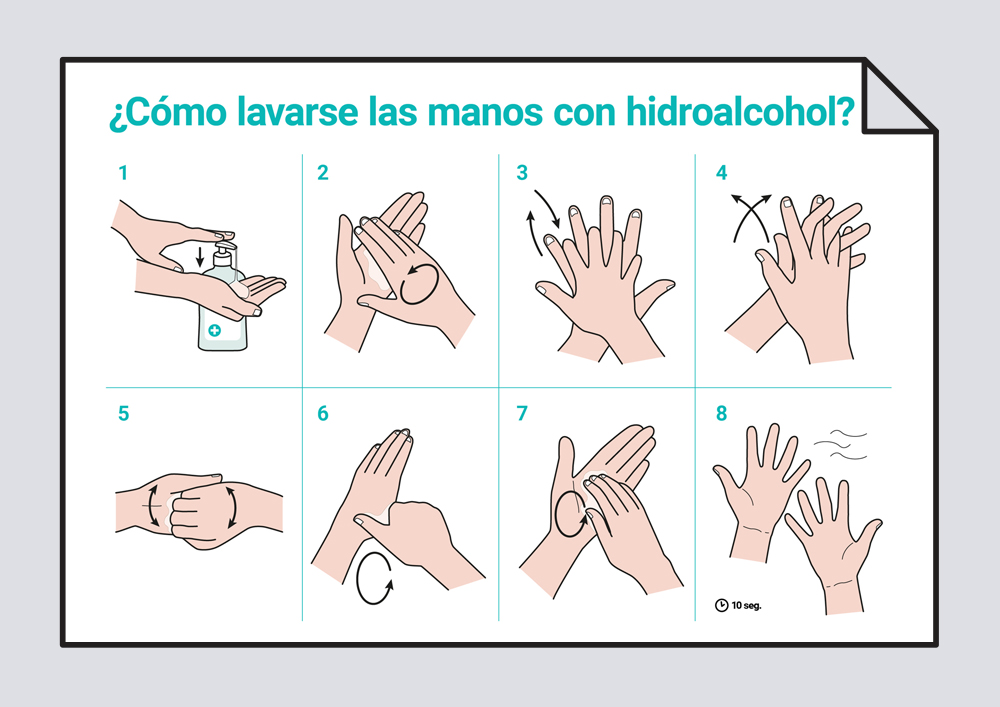 ¿Cómo lavarse las manos con hidroalcohol?

1

2

3

4

5

6

7

8

10 seg.