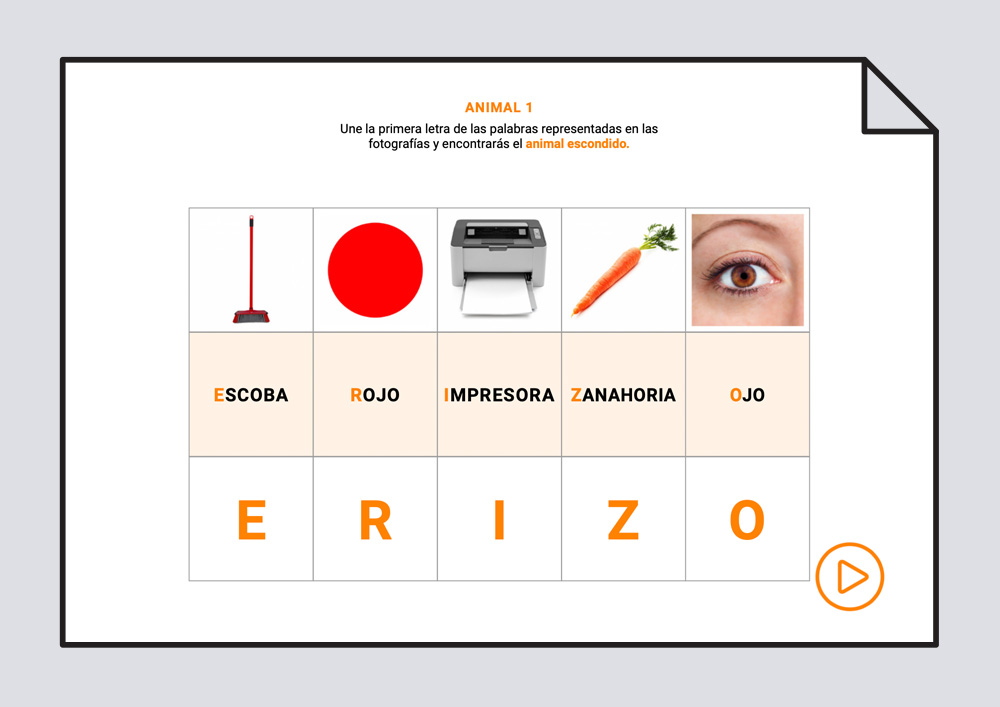 ANIMAL 1

Une la primera letra de las palabras representadas en las fotografías y encontrarás el animal escondido.

| | | | | |
|---|---|---|---|---|
| ESCOBA | ROJO | IMPRESORA | ZANAHORIA | OJO |
| E | R | I | Z | O |