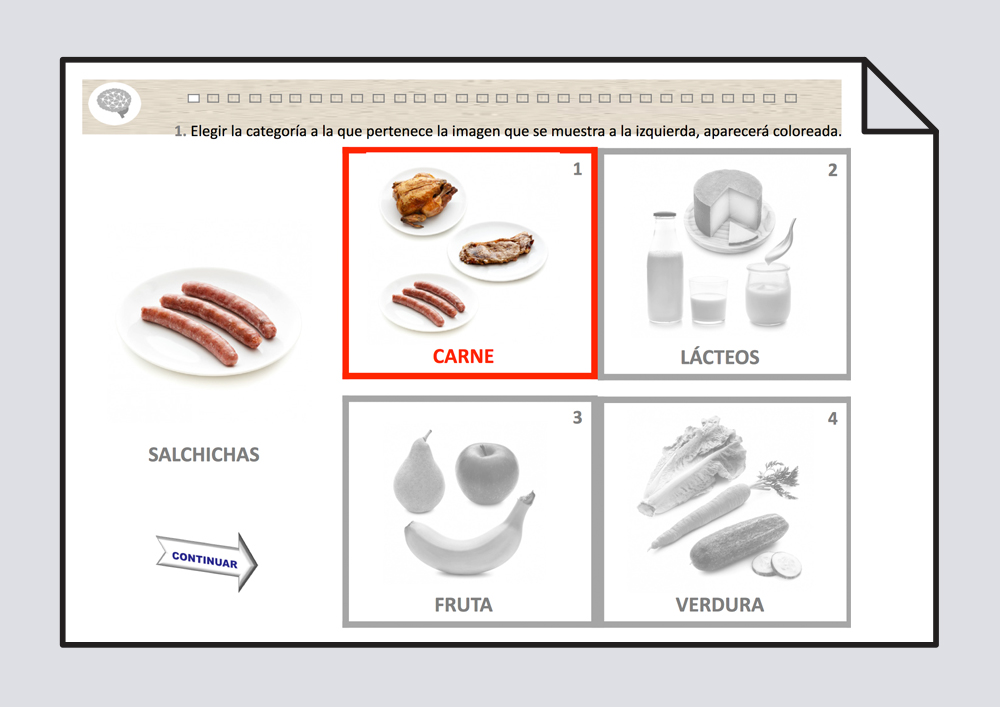 1. Elegir la categoría a la que pertenece la imagen que se muestra a la izquierda, aparecerá coloreada.

SALCHICHAS

CONTINUAR

1
CARNE

2
LÁCTEOS

3
FRUTA

4
VERDURA