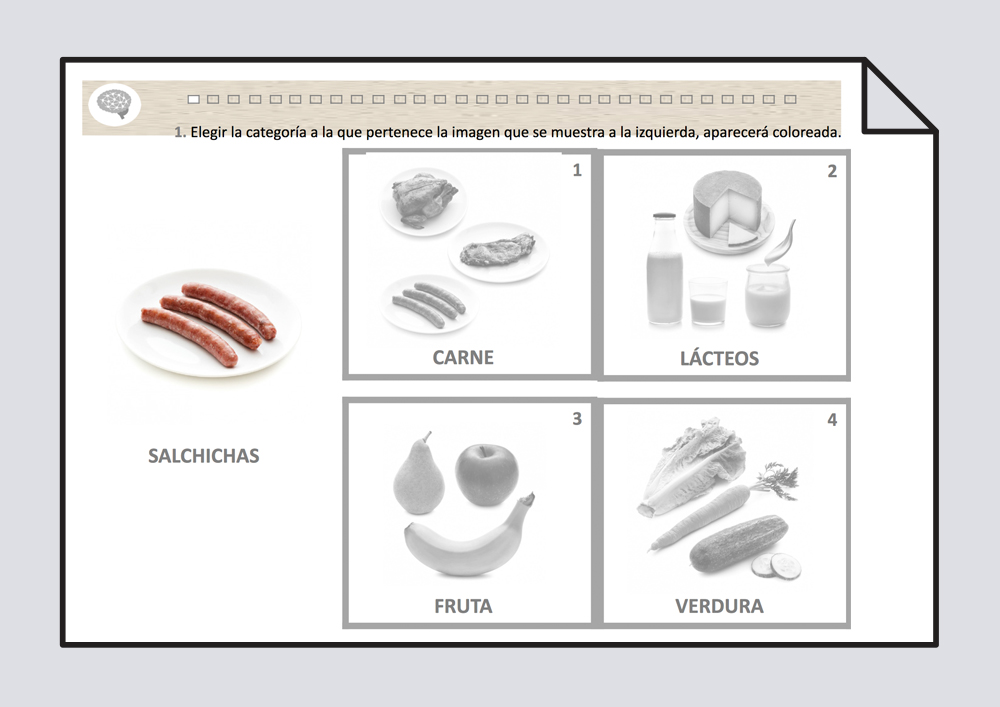 1. Elegir la categoría a la que pertenece la imagen que se muestra a la izquierda, aparecerá coloreada.

SALCHICHAS

1
CARNE

2
LÁCTEOS

3
FRUTA

4
VERDURA