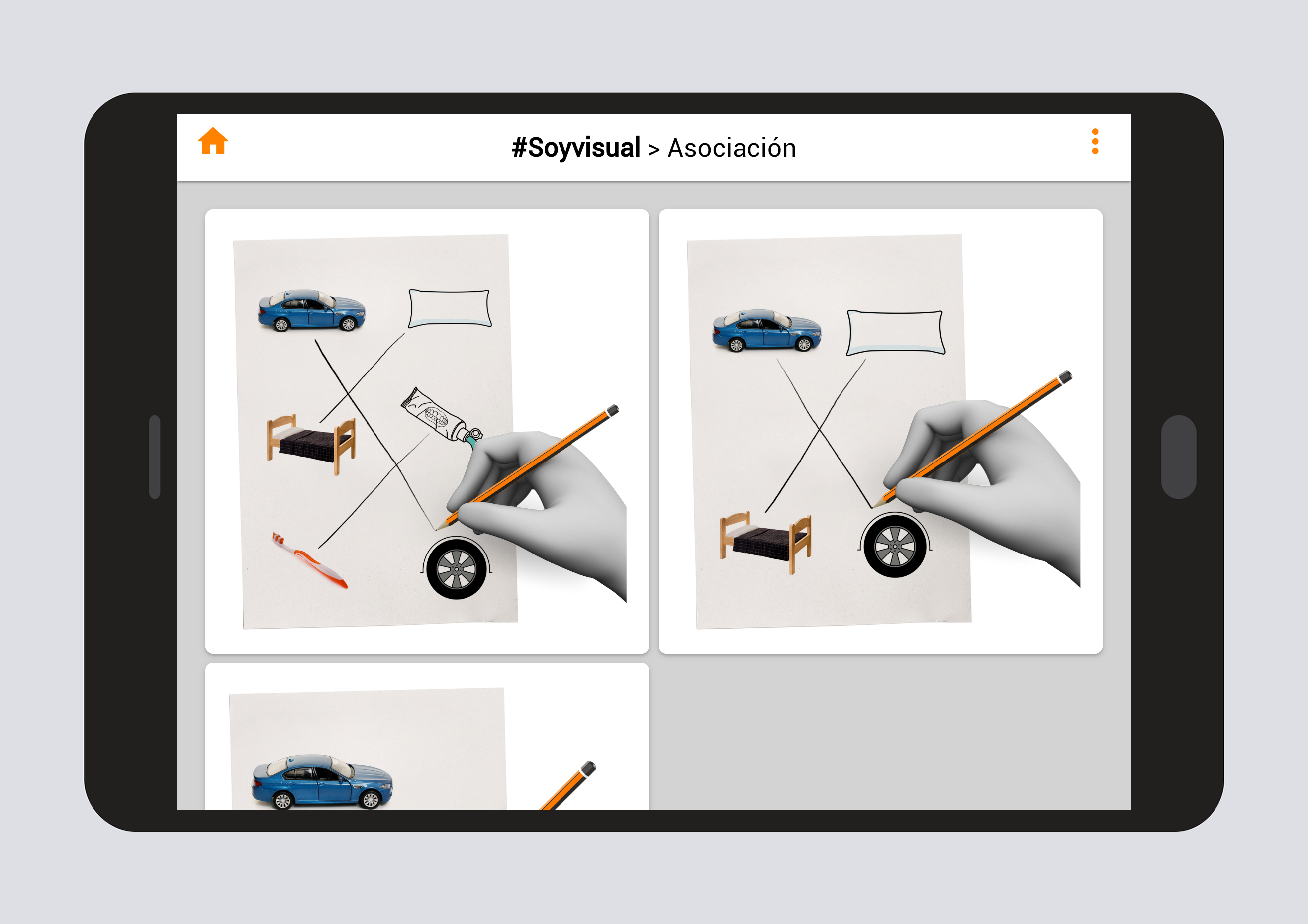 #Soyvisual > Asociación